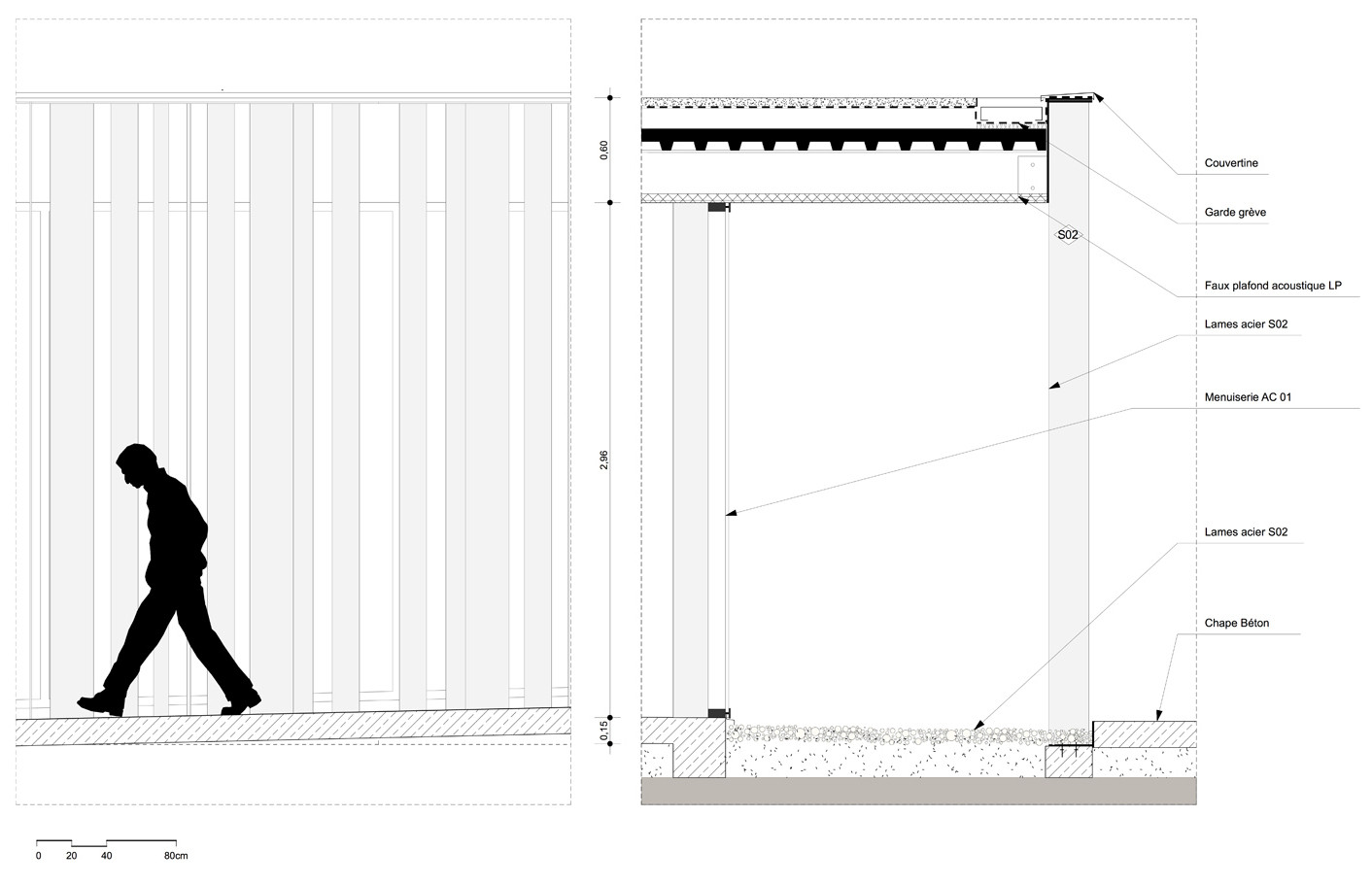 0,60

2,96

0,15

S02

Couvertine

Garde grève

Faux plafond acoustique LP

Lames acier S02

Menuiserie AC 01

Lames acier S02

Chape Béton

0 20 40 80cm